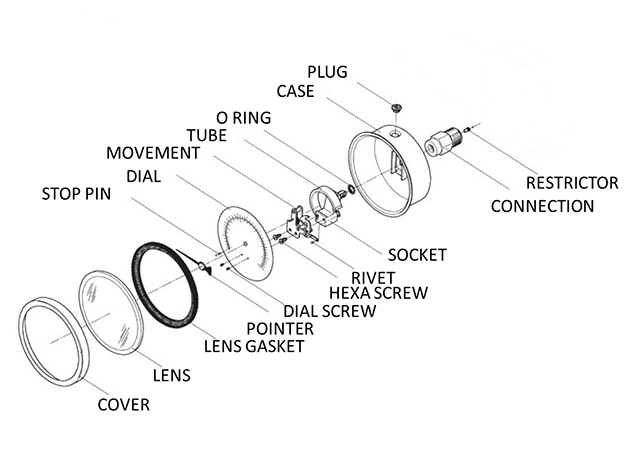 PLUG
CASE
O RING
TUBE
MOVEMENT
DIAL
STOP PIN
RESTRICTOR
CONNECTION
SOCKET
RIVET
HEXA SCREW
DIAL SCREW
POINTER
LENS GASKET
LENS
COVER