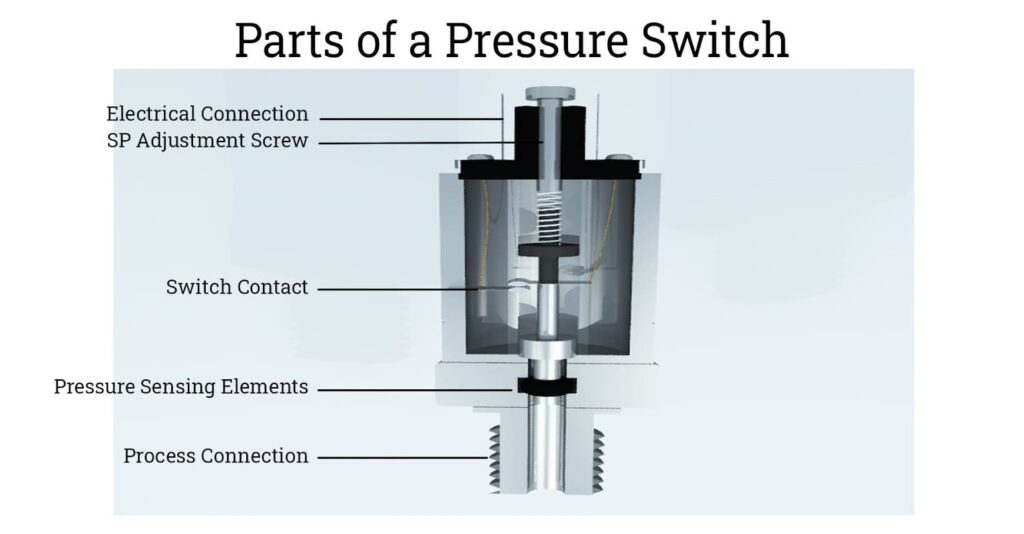 Parts of a Pressure Switch

Electrical Connection
SP Adjustment Screw
Switch Contact
Pressure Sensing Elements
Process Connection