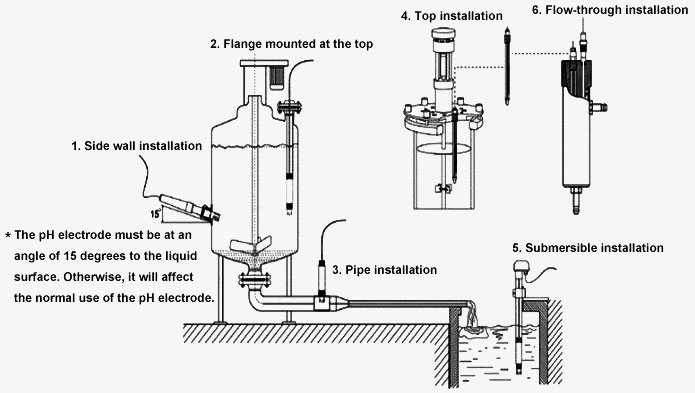 4. Top installation

6. Flow-through installation

2. Flange mounted at the top

1. Side wall installation

15°

* The pH electrode must be at an angle of 15 degrees to the liquid surface. Otherwise, it will affect the normal use of the pH electrode.

3. Pipe installation

5. Submersible installation