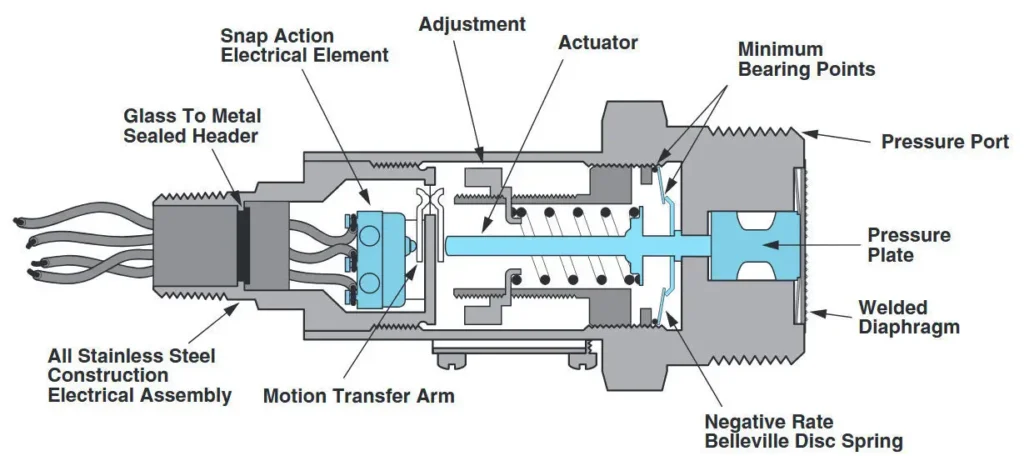 Snap Action Electrical Element

Adjustment

Actuator

Minimum Bearing Points

Glass To Metal Sealed Header

Pressure Port

Pressure Plate

Welded Diaphragm

All Stainless Steel Construction Electrical Assembly

Motion Transfer Arm

Negative Rate Belleville Disc Spring