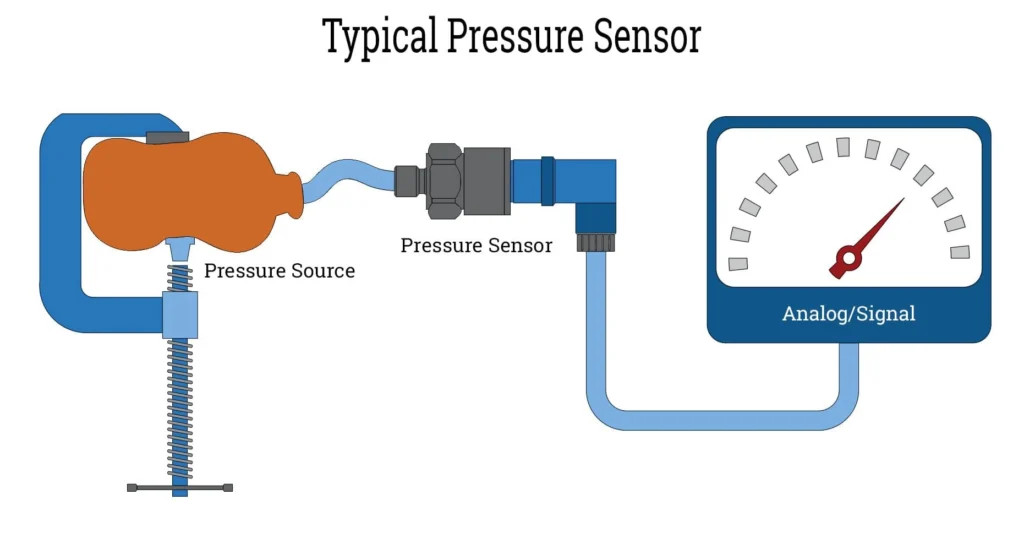 Typical Pressure Sensor

Pressure Source

Pressure Sensor

Analog/Signal